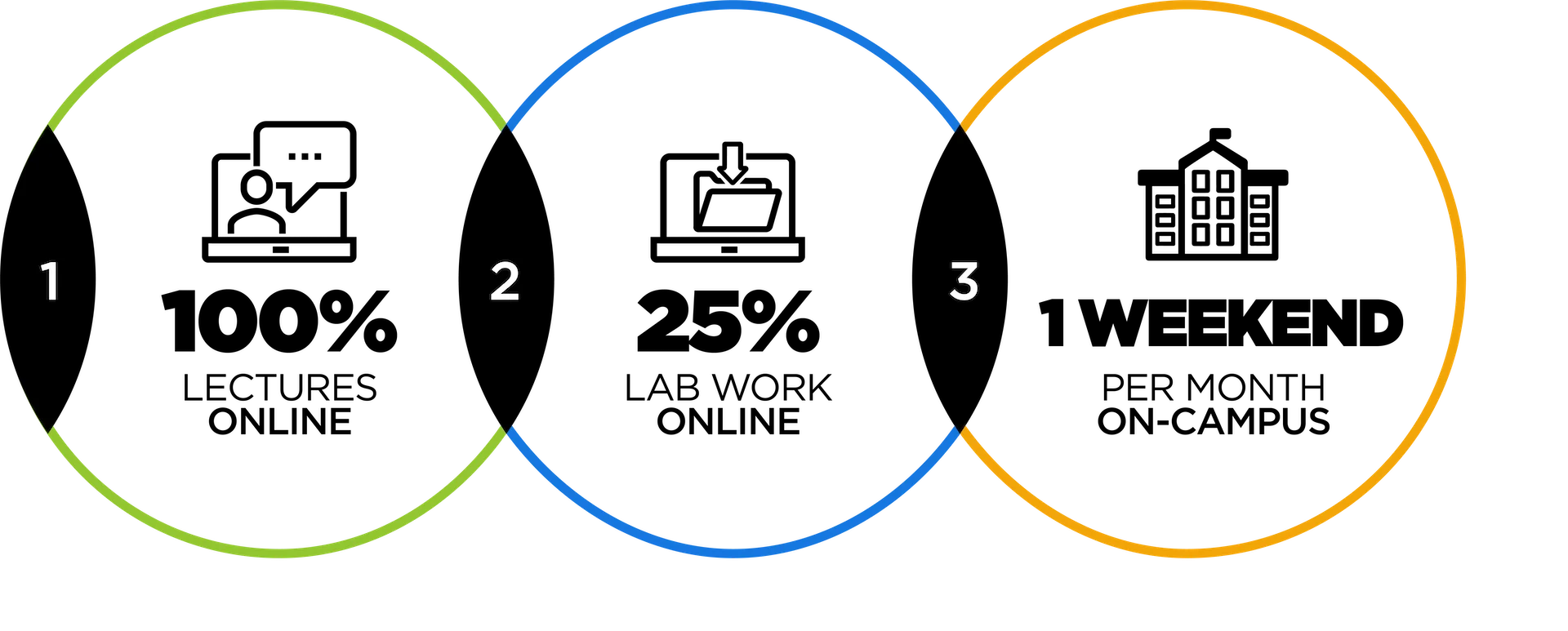 1

100%
LECTURES
ONLINE

2

25%
LAB WORK
ONLINE

3

1 WEEKEND
PER MONTH
ON-CAMPUS